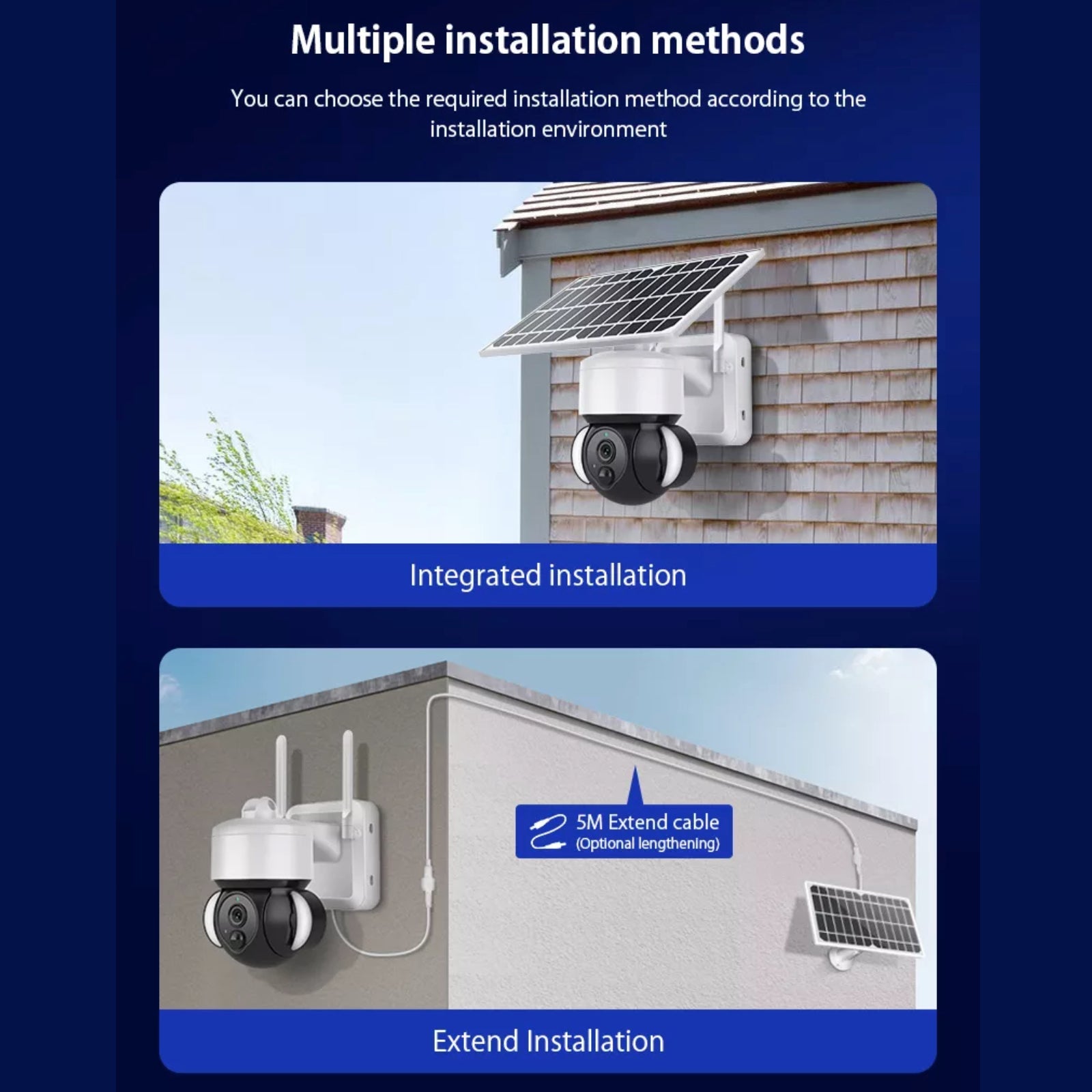 Multiple installation methods

You can choose the required installation method according to the installation environment

Integrated installation

5M Extend cable
(Optional lengthening)

Extend Installation